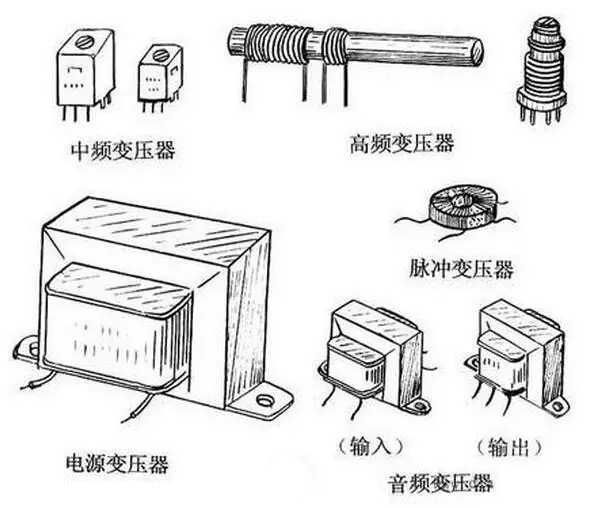 中频变压器

高频变压器

脉冲变压器

电源变压器

（输入）

（输出）

音频变压器